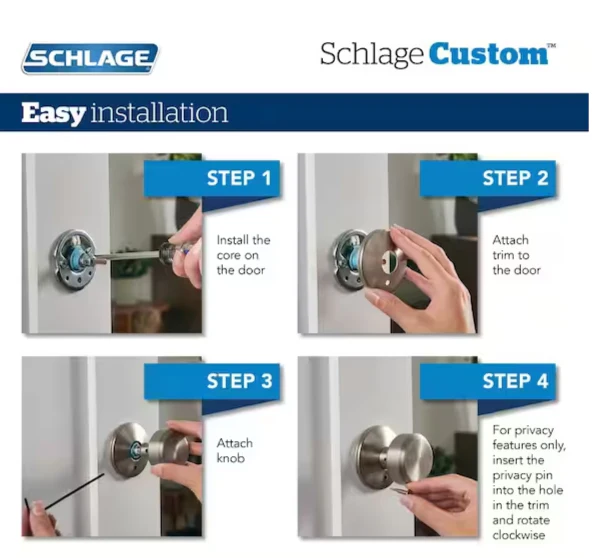 SCHLAGE

Schlage Custom™

Easy installation

STEP 1

Install the core on the door

STEP 2

Attach trim to the door

STEP 3

Attach knob

STEP 4

For privacy features only, insert the privacy pin into the hole in the trim and rotate clockwise